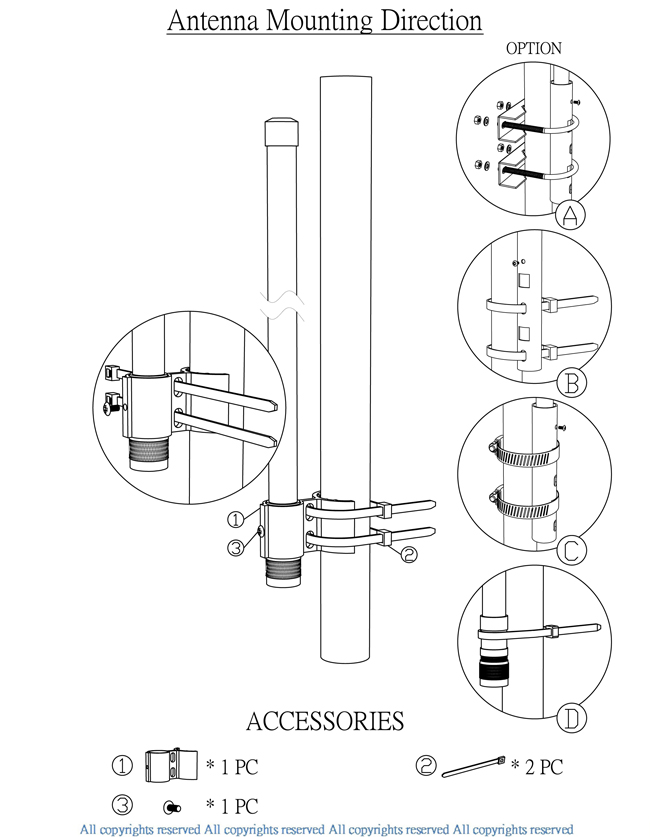 Antenna Mounting Direction

OPTION

A

B

C

D

①

③

②

ACCESSORIES

① * 1 PC

② * 2 PC

③ * 1 PC

All copyrights reserved All copyrights reserved All copyrights reserved All copyrights reserved